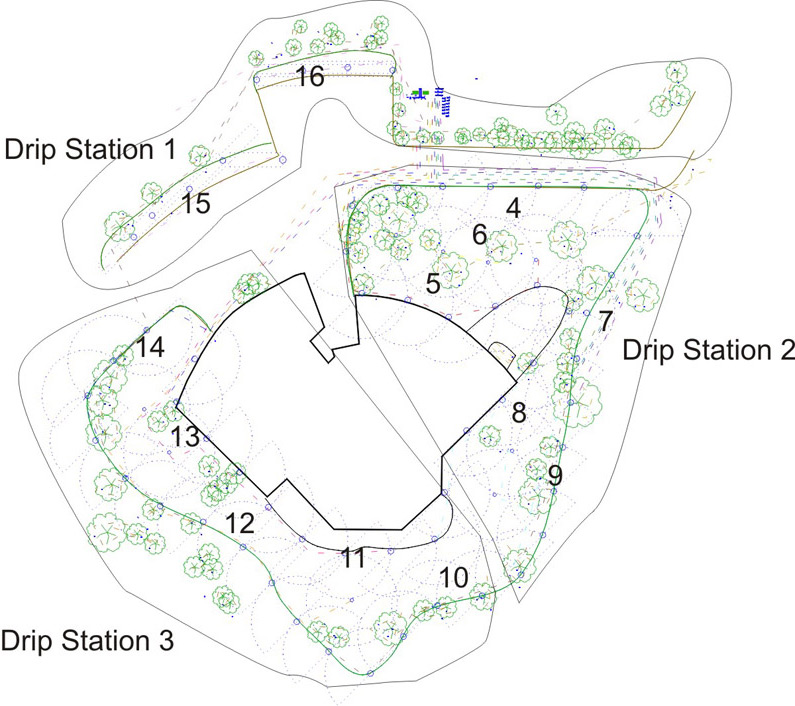 16

Drip Station 1

15

4

6

5

7

Drip Station 2

14

8

13

9

12

11

10

Drip Station 3